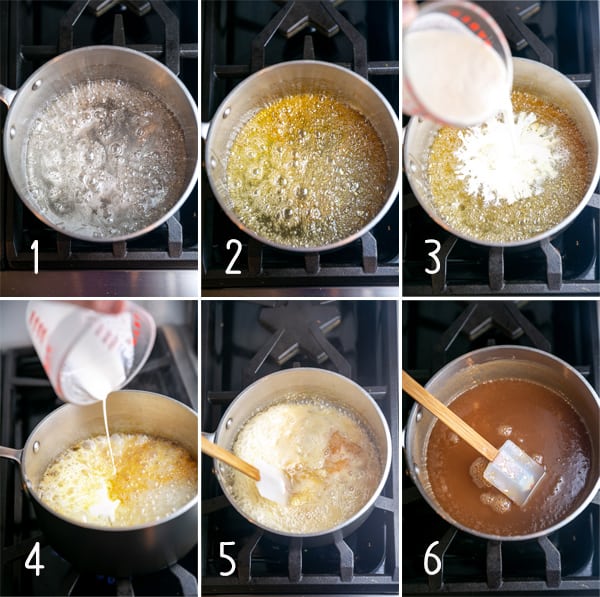 1
2
3
4
5
6