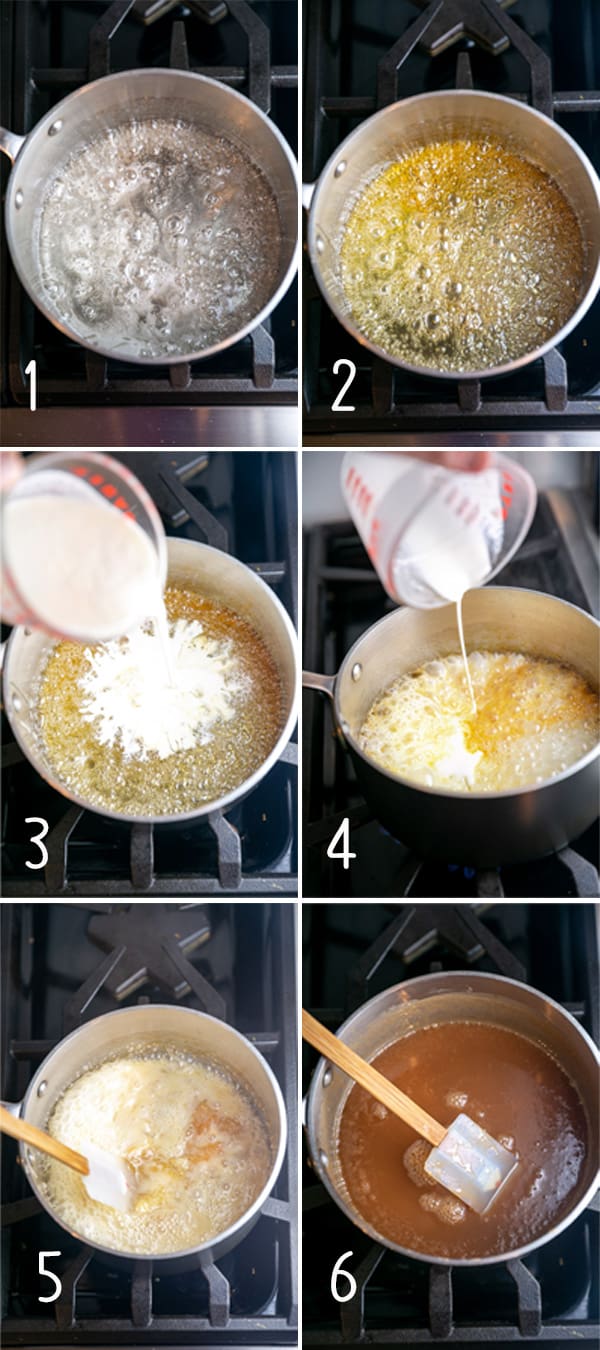 1

2

3

4

5

6